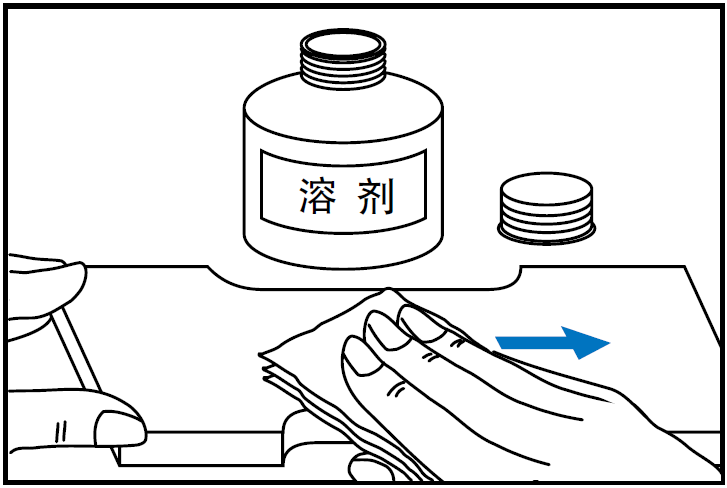 溶剂